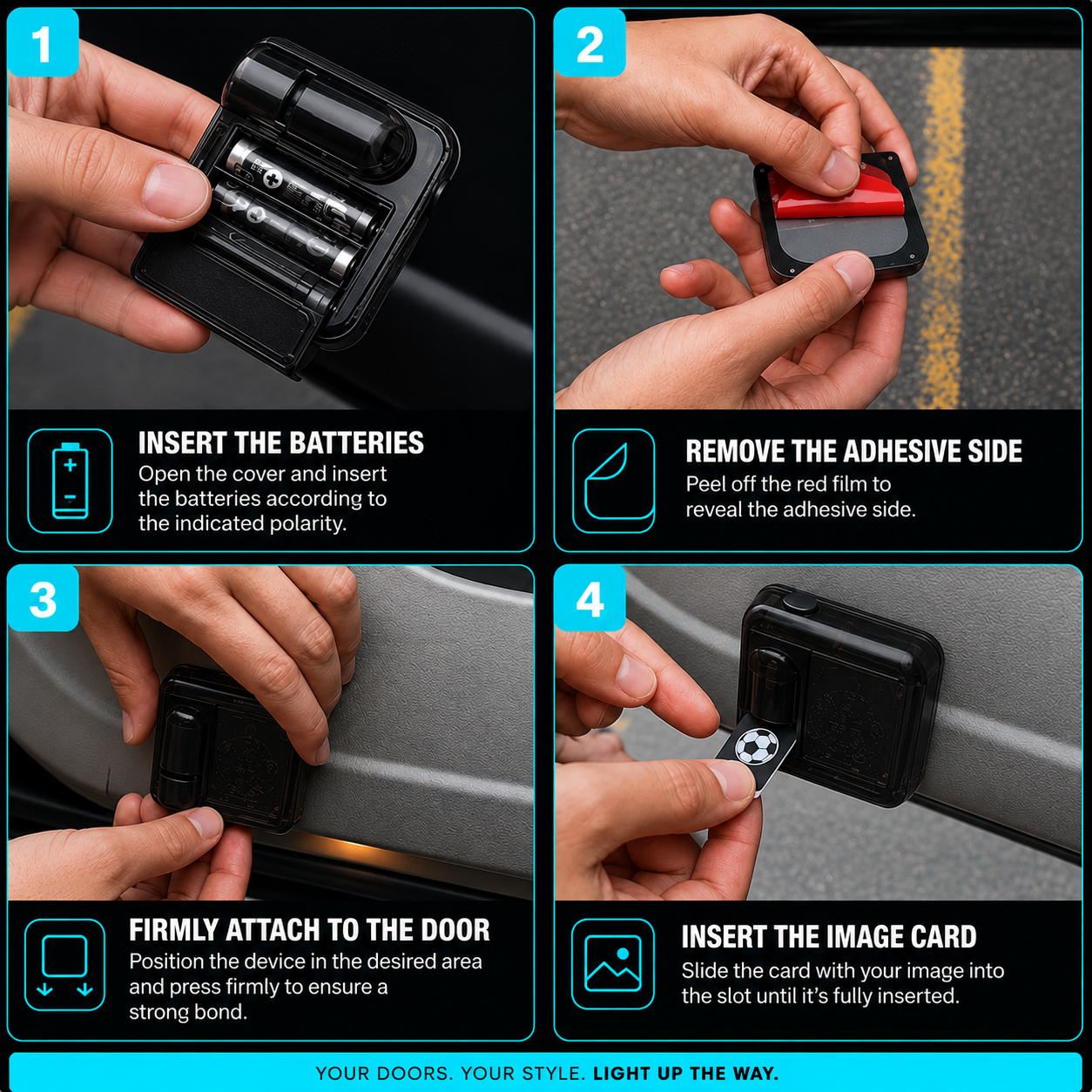 1

INSERT THE BATTERIES
Open the cover and insert the batteries according to the indicated polarity.

2

REMOVE THE ADHESIVE SIDE
Peel off the red film to reveal the adhesive side.

3

FIRMLY ATTACH TO THE DOOR
Position the device in the desired area and press firmly to ensure a strong bond.

4

INSERT THE IMAGE CARD
Slide the card with your image into the slot until it's fully inserted.

YOUR DOORS. YOUR STYLE. LIGHT UP THE WAY.