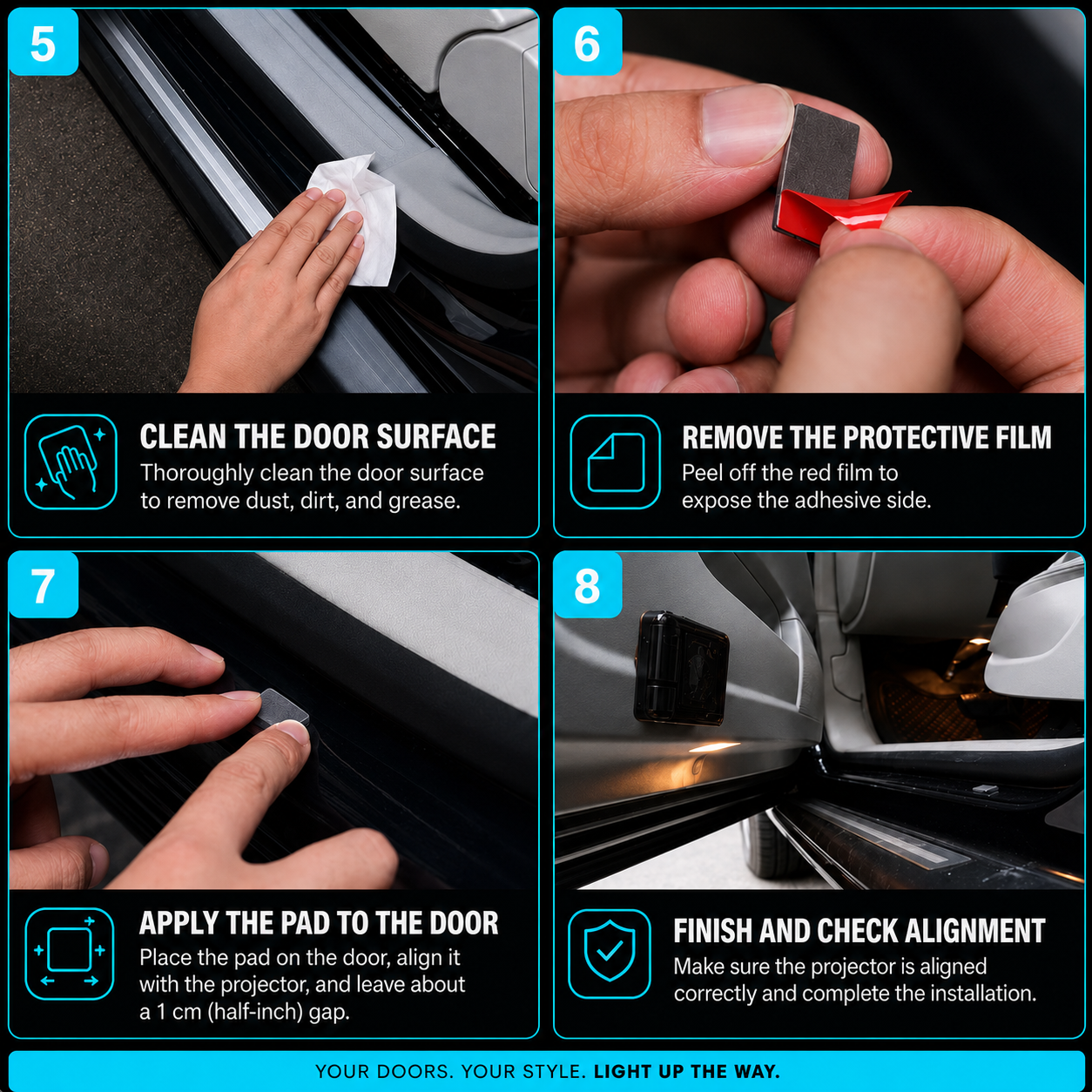 5

CLEAN THE DOOR SURFACE
Thoroughly clean the door surface to remove dust, dirt, and grease.

6

REMOVE THE PROTECTIVE FILM
Peel off the red film to expose the adhesive side.

7

APPLY THE PAD TO THE DOOR
Place the pad on the door, align it with the projector, and leave about a 1 cm (half-inch) gap.

8

FINISH AND CHECK ALIGNMENT
Make sure the projector is aligned correctly and complete the installation.

YOUR DOORS. YOUR STYLE. LIGHT UP THE WAY.